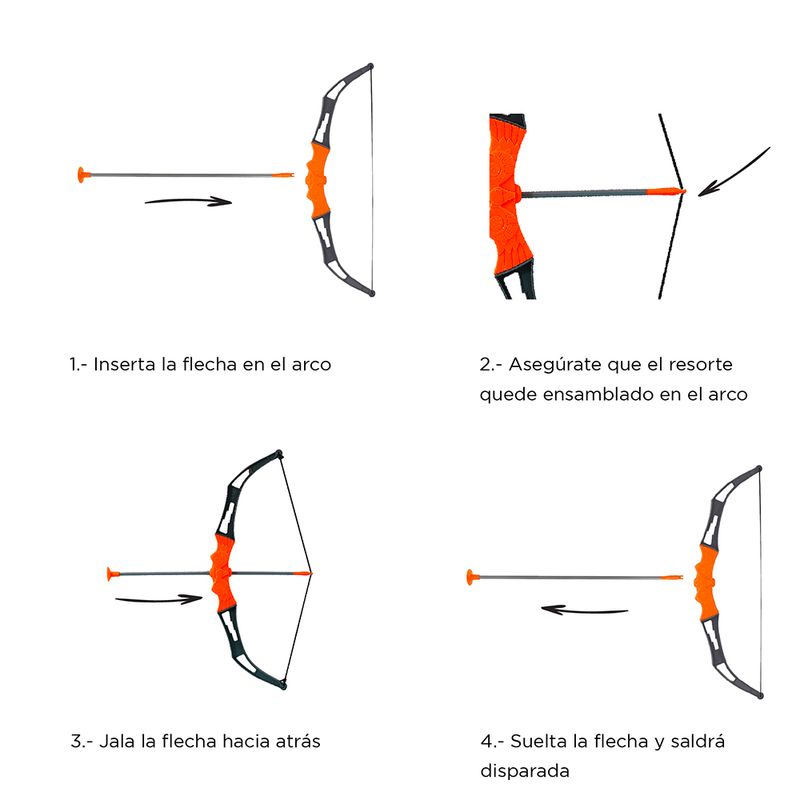 1.- Inserta la flecha en el arco

2.- Asegúrate que el resorte quede ensamblado en el arco

3.- Jala la flecha hacia atrás

4.- Suelta la flecha y saldrá disparada